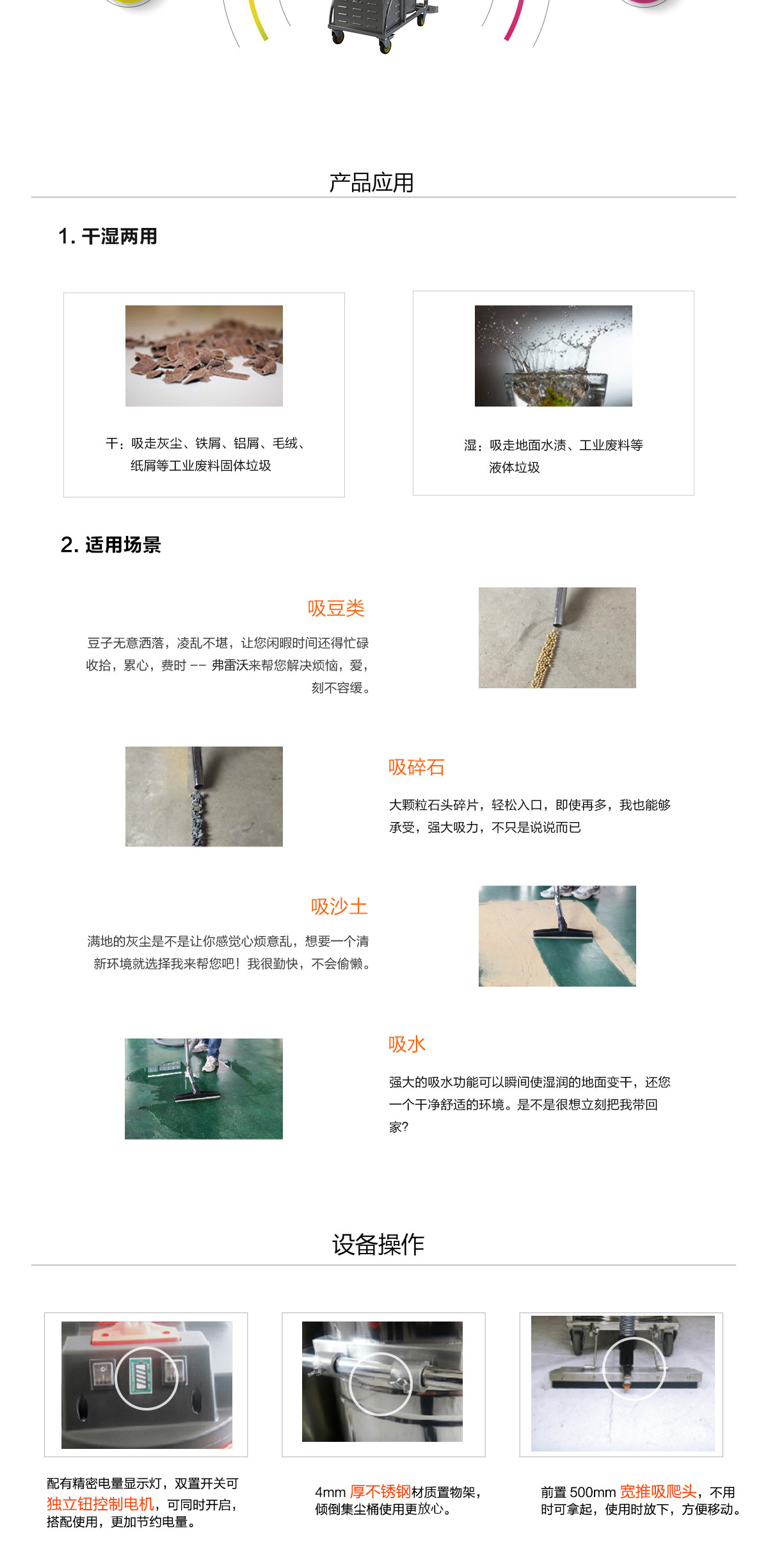 产品应用

1. 干湿两用

干：吸走灰尘、铁屑、铝屑、毛绒、纸屑等工业废料固体垃圾

湿：吸走地面水渍、工业废料等液体垃圾

2. 适用场景

吸豆类

豆子无意洒落，凌乱不堪，让您闲暇时间还得忙碌收拾，累心，费时 -- 弗雷沃来帮您解决烦恼，爱，刻不容缓。

吸碎石

大颗粒石头碎片，轻松入口，即使再多，我也能够承受，强大吸力，不只是说说而已

吸沙土

满地的灰尘是不是让你感觉心烦意乱，想要一个清新环境就选择我来帮您吧！我很勤快，不会偷懒。

吸水

强大的吸水功能可以瞬间使湿润的地面变干，还您一个干净舒适的环境。是不是很想立刻把我带回家?

设备操作

配有精密电量显示灯，双置开关可独立钮控制电机，可同时开启，搭配使用，更加节约电量。

4mm 厚不锈钢材质置物架，倾倒集尘桶使用更放心。

前置 500mm 宽推吸爬头，不用时可拿起，使用时放下，方便移动。